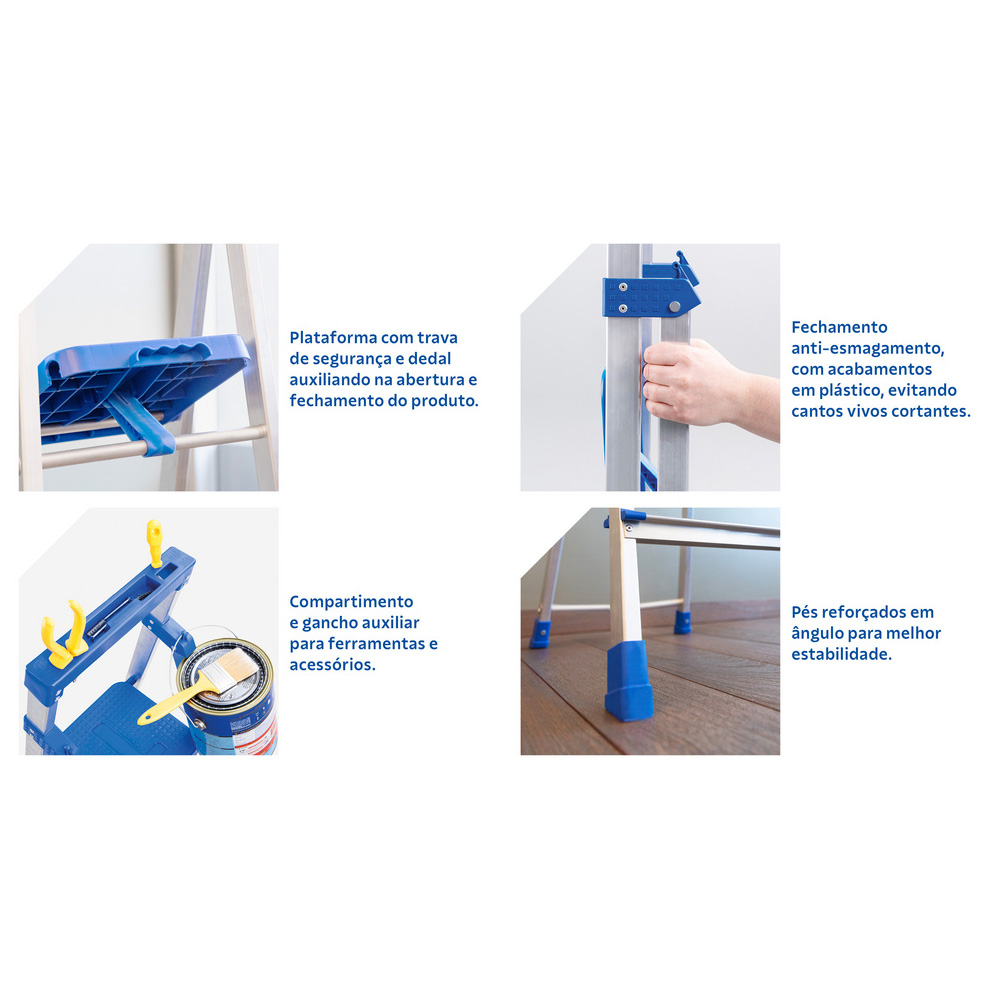 Plataforma com trava de segurança e dedal auxiliando na abertura e fechamento do produto.

Fechamento anti-esmagamento, com acabamentos em plástico, evitando cantos vivos cortantes.

Compartimento e gancho auxiliar para ferramentas e acessórios.

Pés reforçados em ângulo para melhor estabilidade.